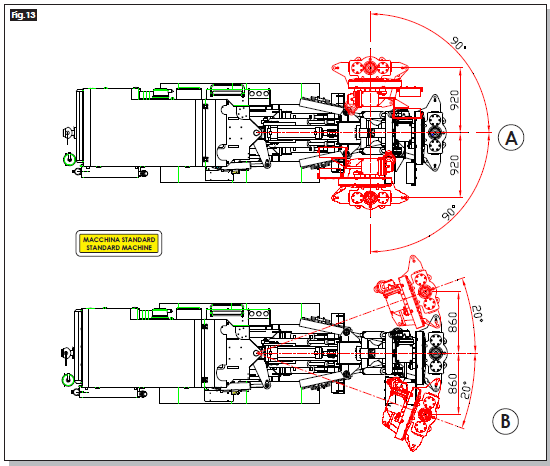 Fig.13

90°

920

920

90°

A

MACCHINA STANDARD
STANDARD MACHINE

20°

860

860

20°

B